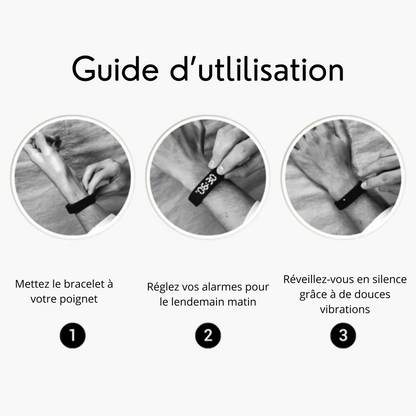 Guide d'utlilisation

06:30

Mettez le bracelet à votre poignet

1

Réglez vos alarmes pour le lendemain matin

2

Réveillez-vous en silence grâce à de douces vibrations

3